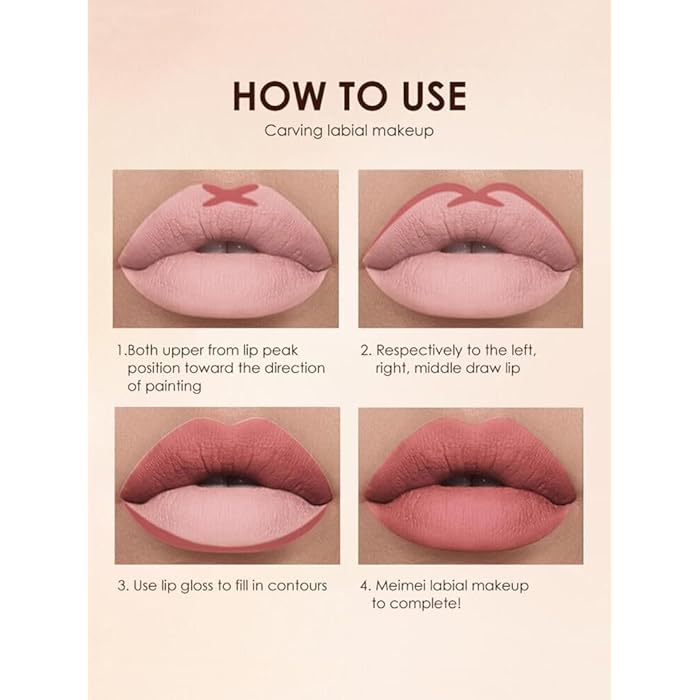 HOW TO USE
Carving labial makeup

1.Both upper from lip peak position toward the direction of painting

2. Respectively to the left, right, middle draw lip

3. Use lip gloss to fill in contours

4. Meimei labial makeup to complete!